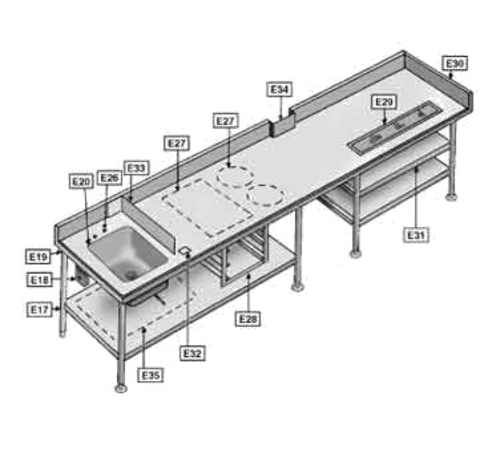 E30
E34
E29
E27
E27
E33
E26
E20
E31
E19
E18
E17
E28
E32
E35