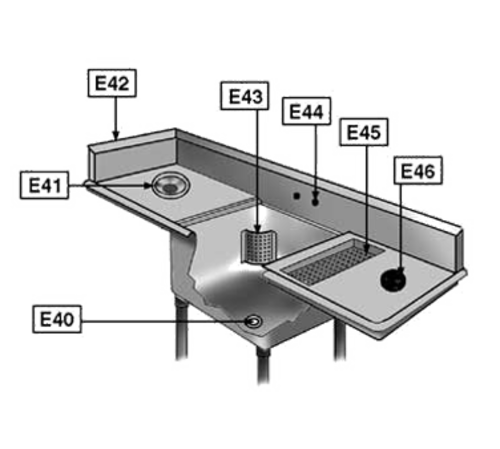 E42

E43

E44

E45

E46

E41

E40