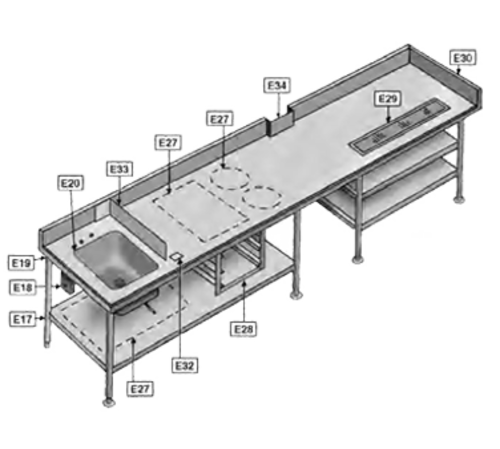 E30
E34
E29
E27
E27
E33
E20
E19
E18
E17
E28
E32
E27