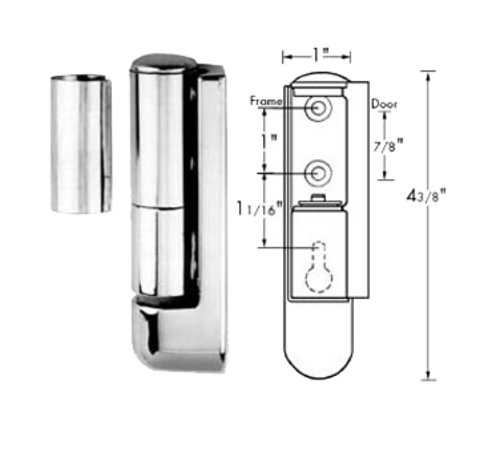 1"
Frame
Door
1"
7/8"
1 1/16"
4 3/8"