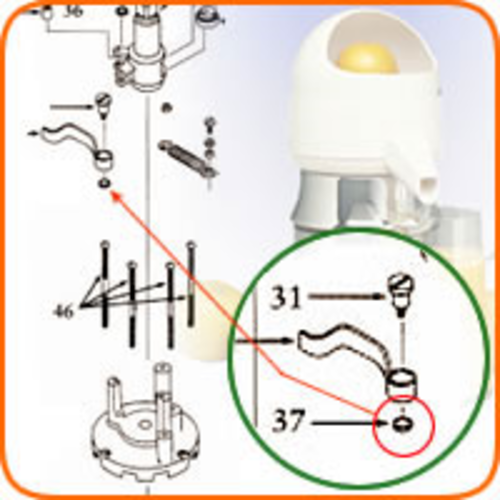 36

46

31

37