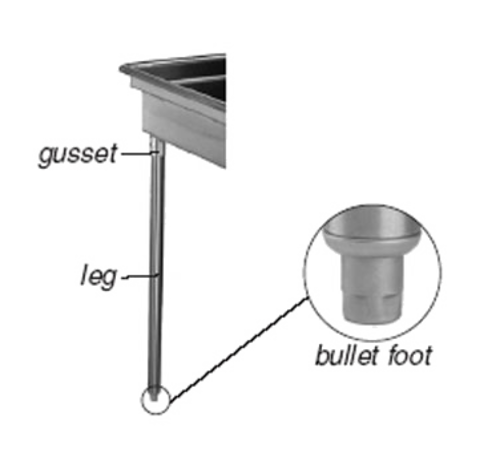 gusset

leg

bullet foot