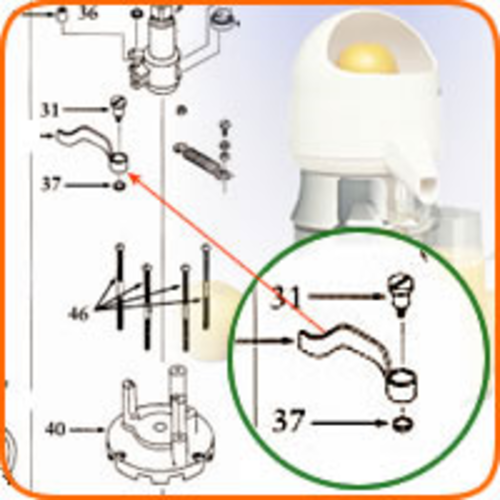 36

31

37

46

40

31

37