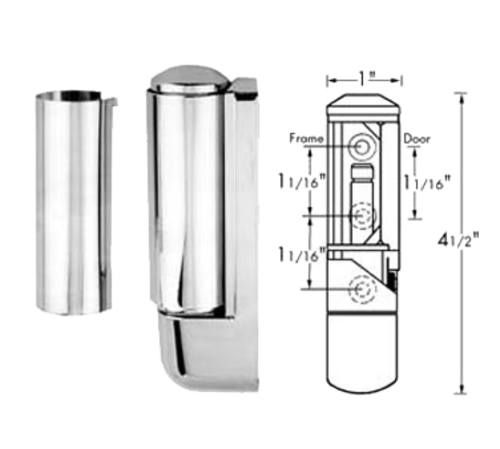 1"

Frame

Door

1 1/16"

1 1/16"

1 1/16"

4 1/2"