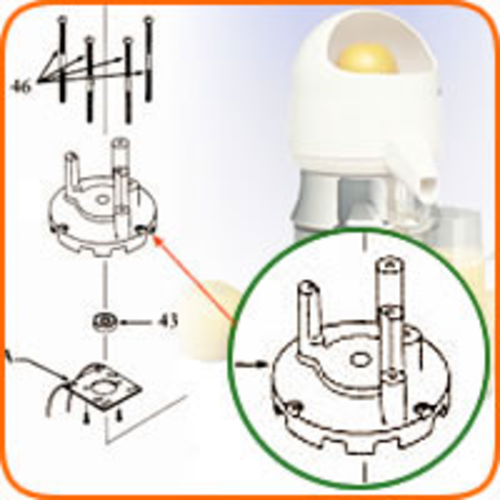 46

43