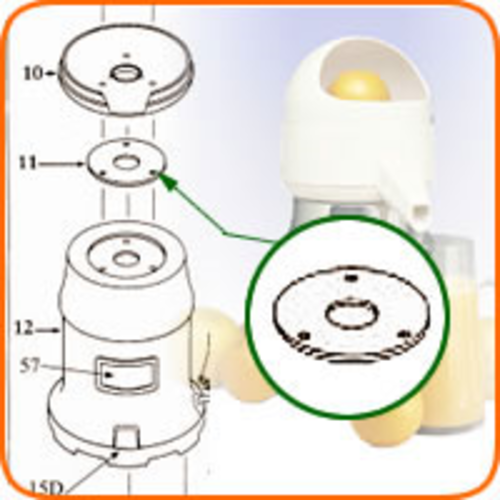 10
11
12
57
15D