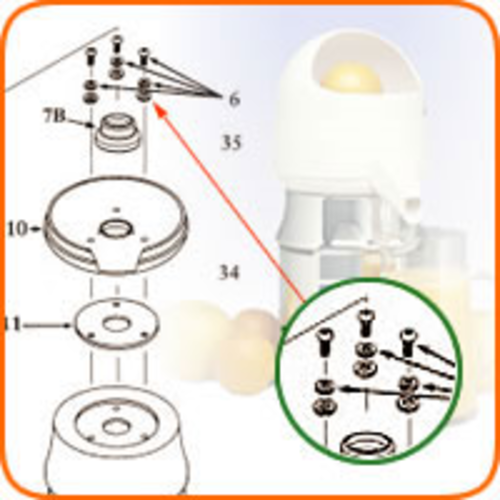 6
7B
35
10
34
11