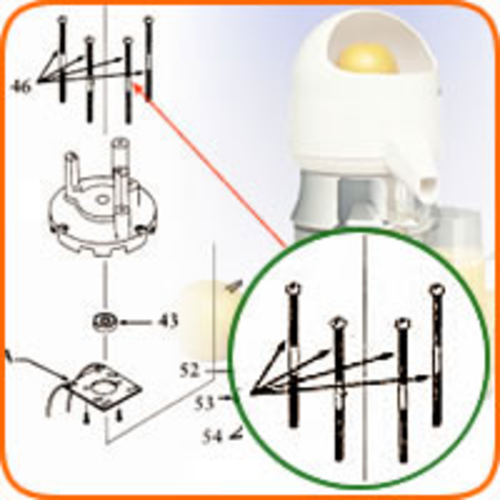 46

43

52

53

54